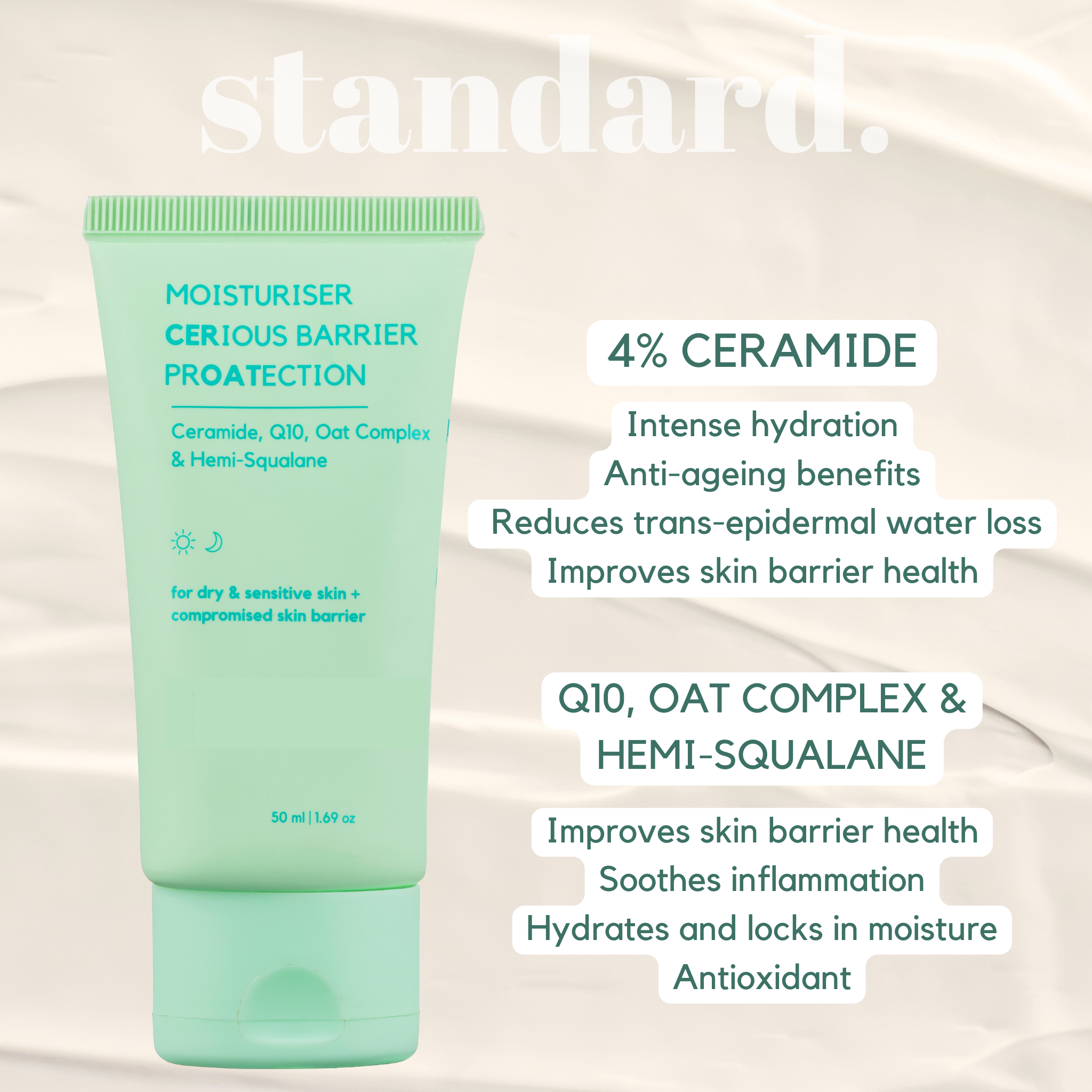 standard.

MOISTURISER
CERIOUS BARRIER
PROATECTION

Ceramide, Q10, Oat Complex
& Hemi-Squalane

for dry & sensitive skin +
compromised skin barrier

50 ml | 1.69 oz

4% CERAMIDE

Intense hydration
Anti-ageing benefits
Reduces trans-epidermal water loss
Improves skin barrier health

Q10, OAT COMPLEX &
HEMI-SQUALANE

Improves skin barrier health
Soothes inflammation
Hydrates and locks in moisture
Antioxidant