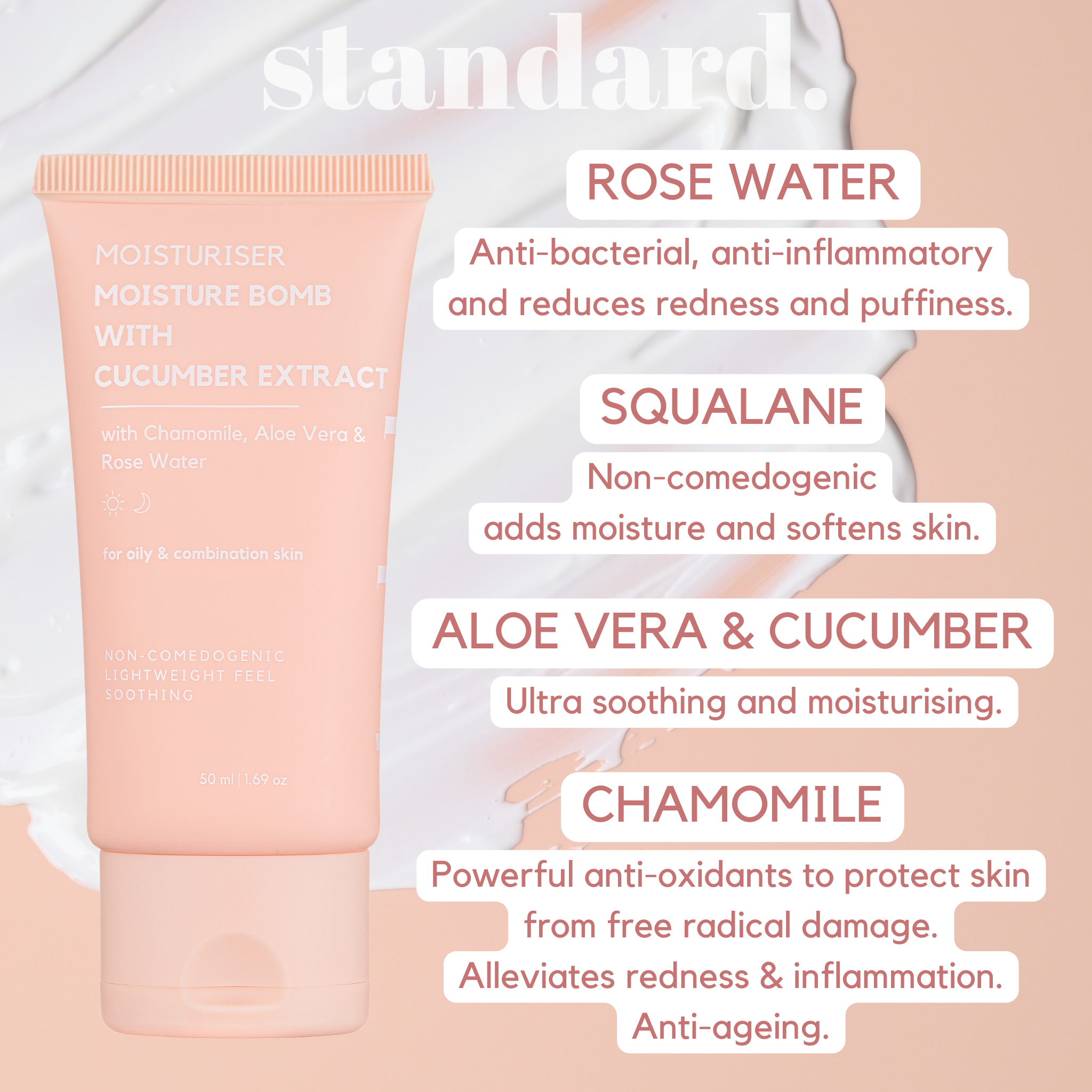 standard.

MOISTURISER
MOISTURE BOMB WITH CUCUMBER EXTRACT

with Chamomile, Aloe Vera & Rose Water

for oily & combination skin

NON-COMEDOGENIC
LIGHTWEIGHT FEEL
SOOTHING

50 ml | 1.69 oz

ROSE WATER

Anti-bacterial, anti-inflammatory and reduces redness and puffiness.

SQUALANE

Non-comedogenic adds moisture and softens skin.

ALOE VERA & CUCUMBER

Ultra soothing and moisturising.

CHAMOMILE

Powerful anti-oxidants to protect skin from free radical damage. Alleviates redness & inflammation. Anti-ageing.