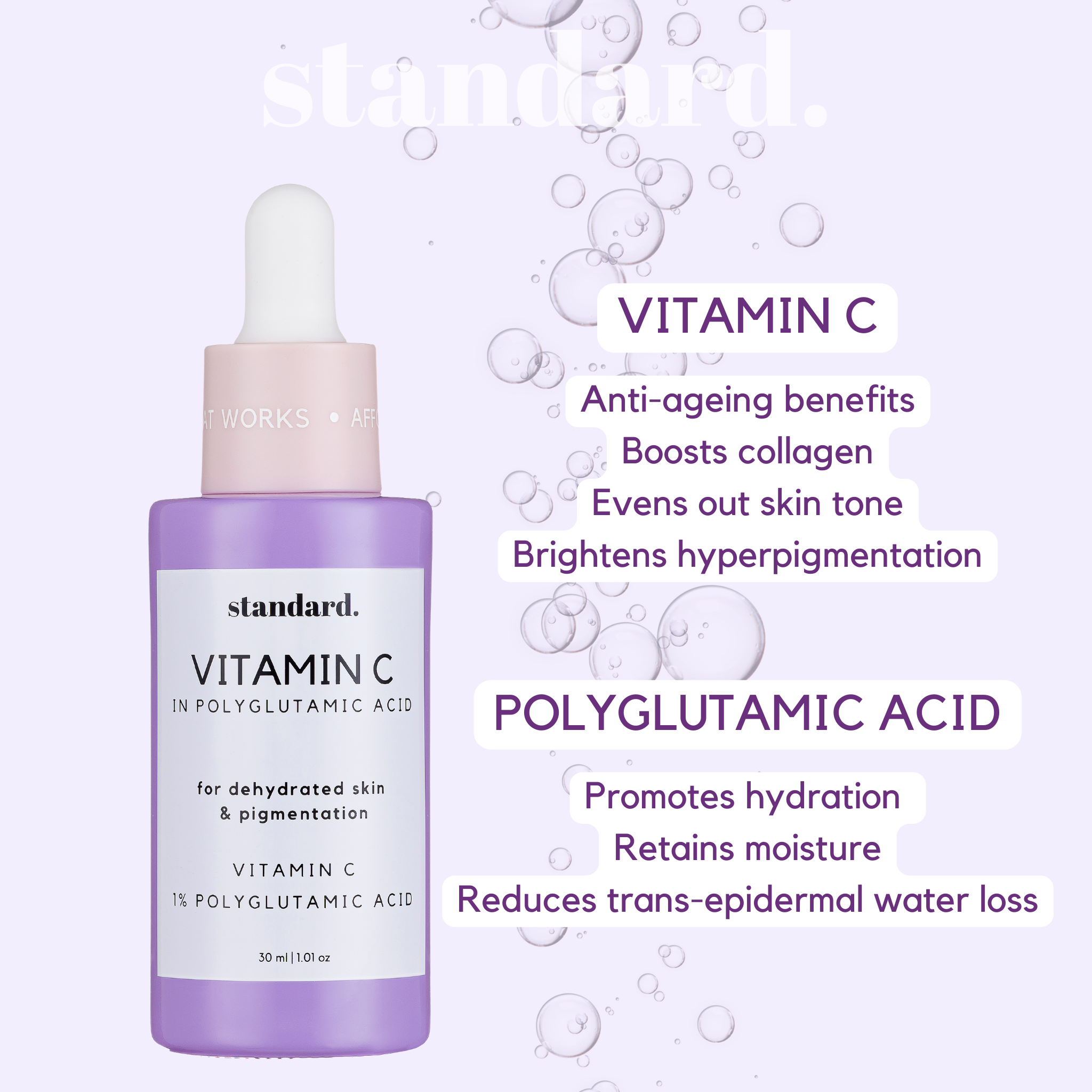 standard.

AT WORKS • AFF

standard.

VITAMIN C

IN POLYGLUTAMIC ACID

for dehydrated skin & pigmentation

VITAMIN C

1% POLYGLUTAMIC ACID

30 ml | 1.01 oz

VITAMIN C

Anti-ageing benefits

Boosts collagen

Evens out skin tone

Brightens hyperpigmentation

POLYGLUTAMIC ACID

Promotes hydration

Retains moisture

Reduces trans-epidermal water loss