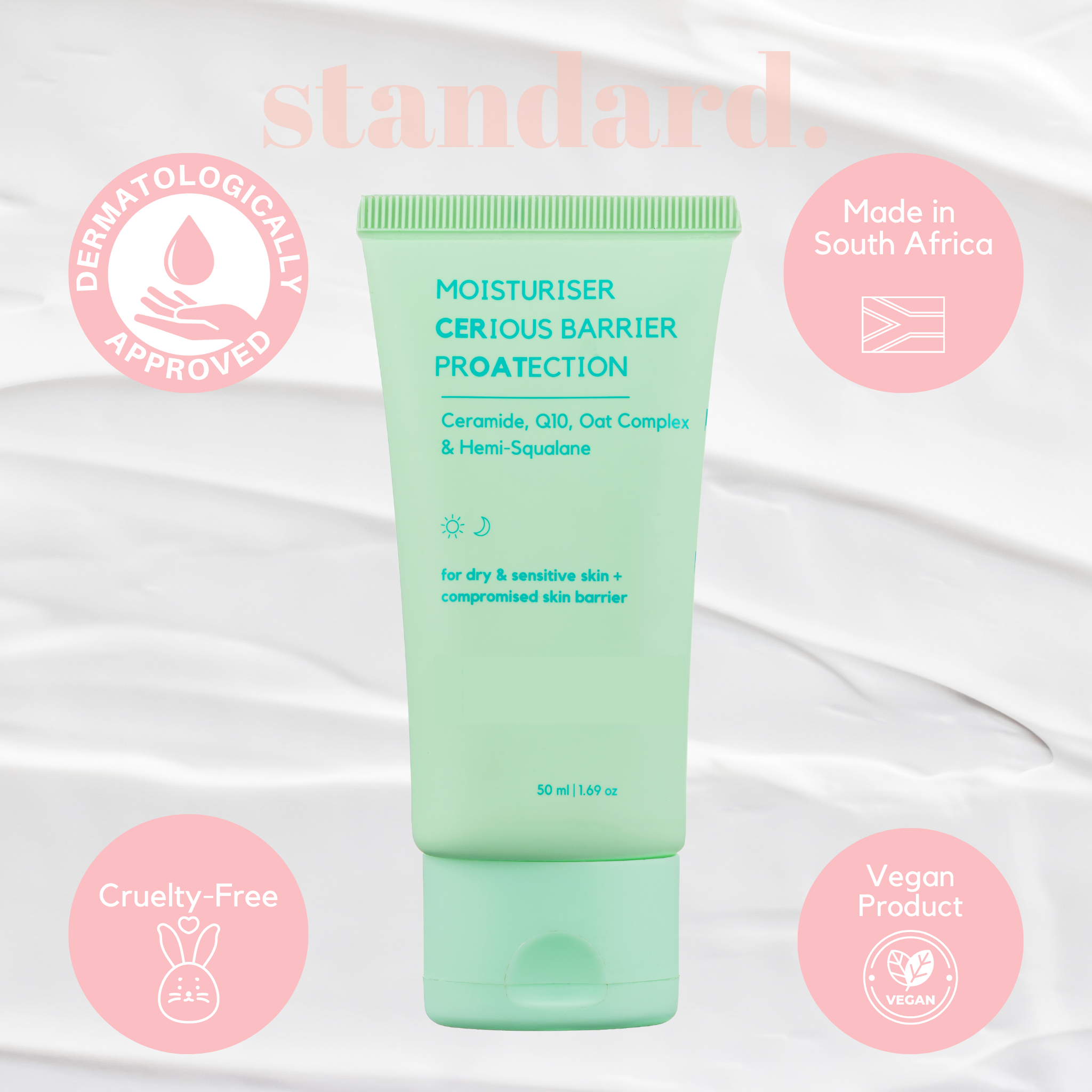 standard.

DERMATOLOGICALLY APPROVED

Made in South Africa

MOISTURISER
CERIOUS BARRIER
PROATECTION

Ceramide, Q10, Oat Complex & Hemi-Squalane

for dry & sensitive skin + compromised skin barrier

50 ml | 1.69 oz

Cruelty-Free

Vegan Product

VEGAN