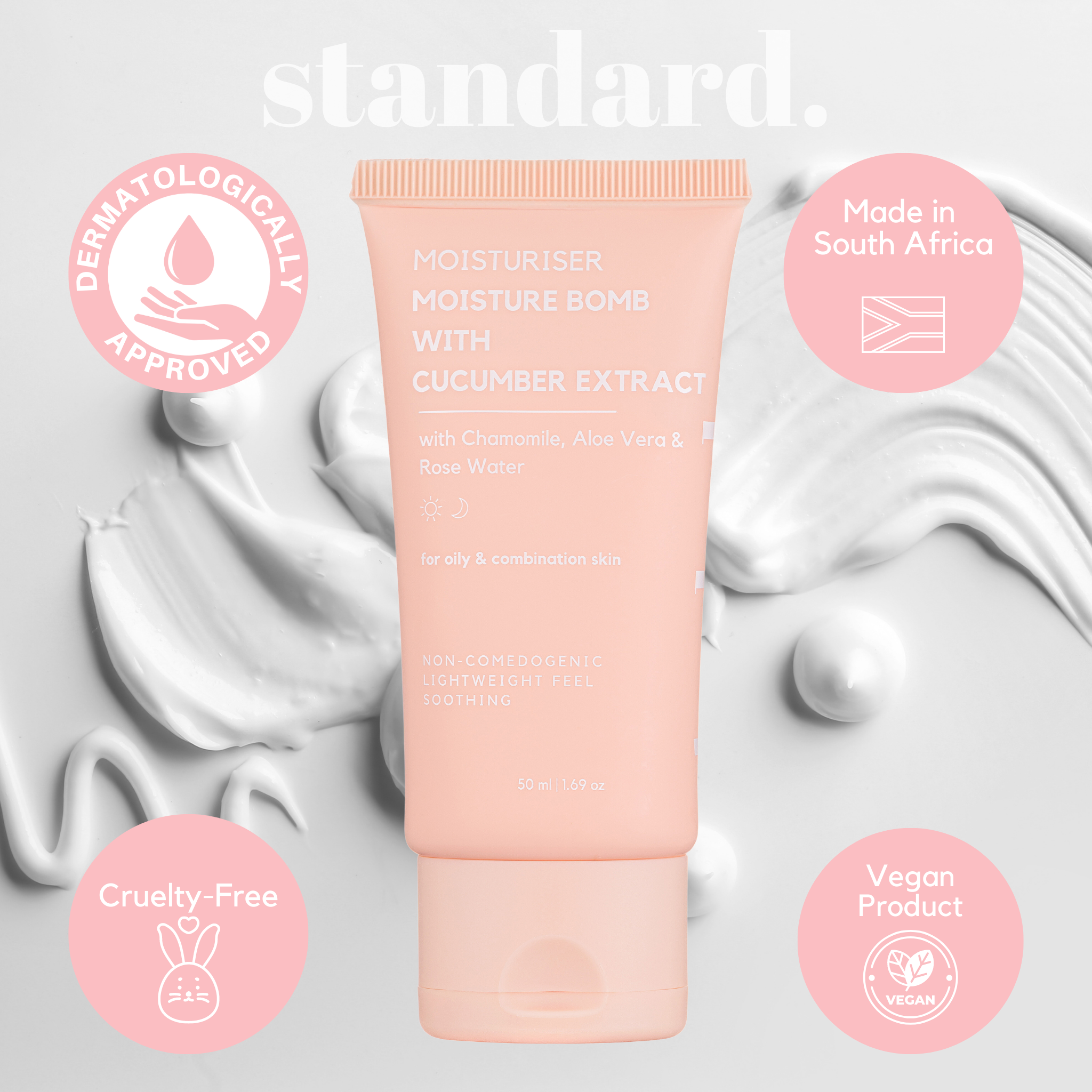 standard.

DERMATOLOGICALLY APPROVED

Made in South Africa

MOISTURISER
MOISTURE BOMB WITH CUCUMBER EXTRACT

with Chamomile, Aloe Vera & Rose Water

for oily & combination skin

NON-COMEDOGENIC
LIGHTWEIGHT FEEL
SOOTHING

50 ml | 1.69 oz

Cruelty-Free

Vegan Product

VEGAN